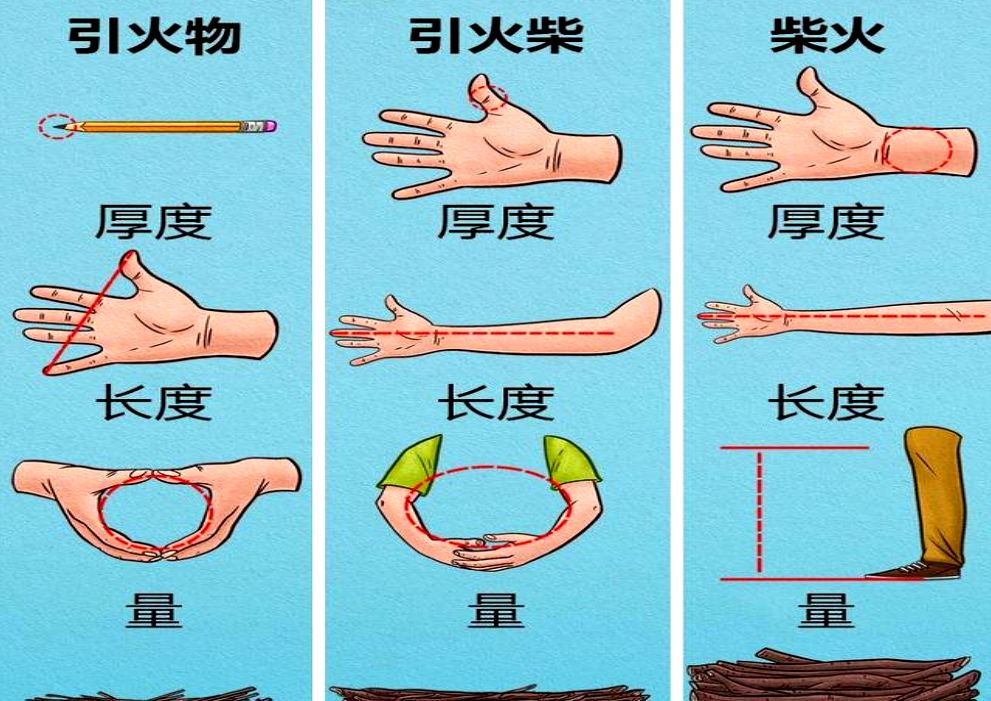 引火物

厚度

长度

量

引火柴

厚度

长度

量

柴火

厚度

长度

量